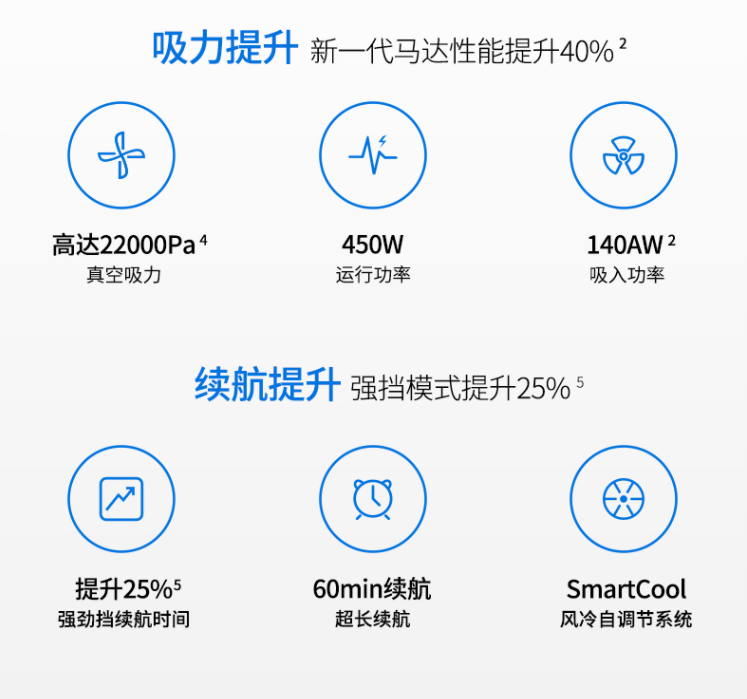 吸力提升 新一代马达性能提升40%$^{2}$

高达22000Pa$^{4}$
真空吸力

450W
运行功率

140AW$^{2}$
吸入功率

续航提升 强挡模式提升25%$^{5}$

提升25%$^{5}$
强劲挡续航时间

60min续航
超长续航

SmartCool
风冷自调节系统