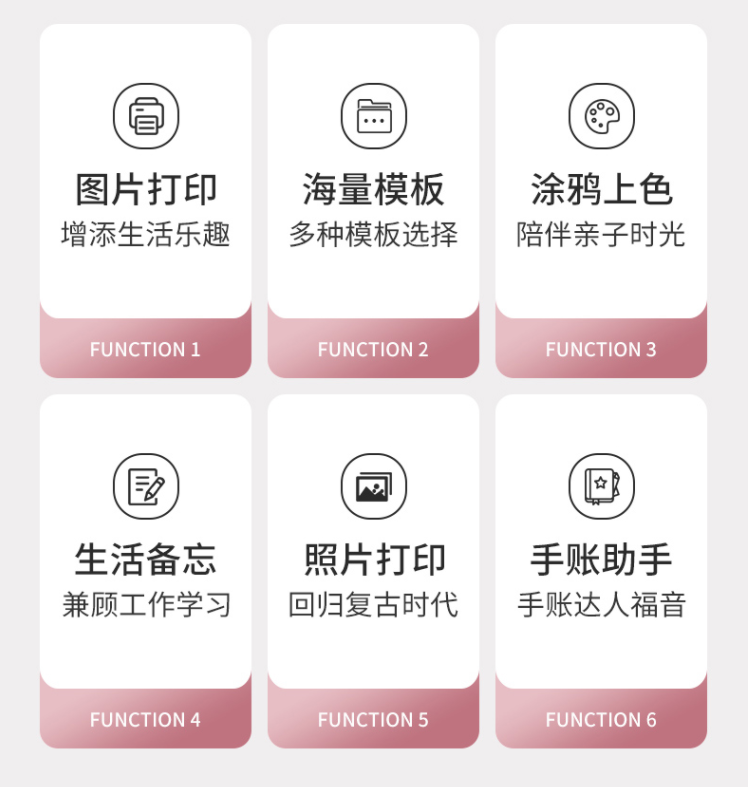 图片打印
增添生活乐趣

FUNCTION 1

海量模板
多种模板选择

FUNCTION 2

涂鸦上色
陪伴亲子时光

FUNCTION 3

生活备忘
兼顾工作学习

FUNCTION 4

照片打印
回归复古时代

FUNCTION 5

手账助手
手账达人福音

FUNCTION 6