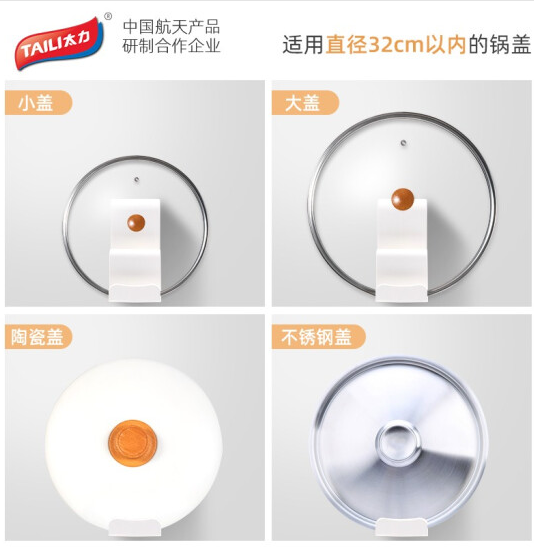 TAILI太力®

中国航天产品
研制合作企业

适用直径32cm以内的锅盖

小盖

大盖

陶瓷盖

不锈钢盖