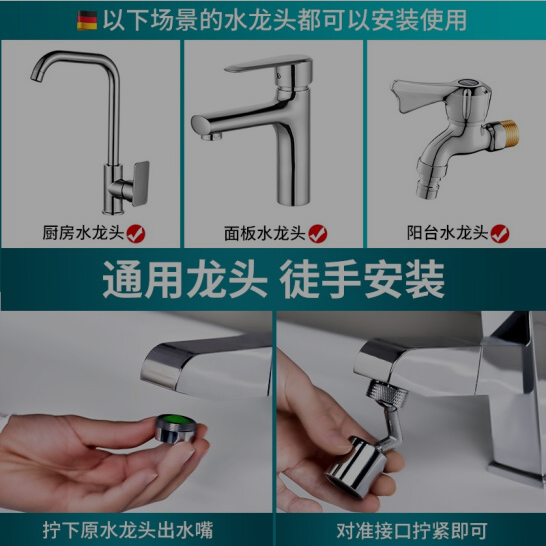 以下场景的水龙头都可以安装使用

厨房水龙头

面板水龙头

阳台水龙头

通用龙头 徒手安装

拧下原水龙头出水嘴

对准接口拧紧即可