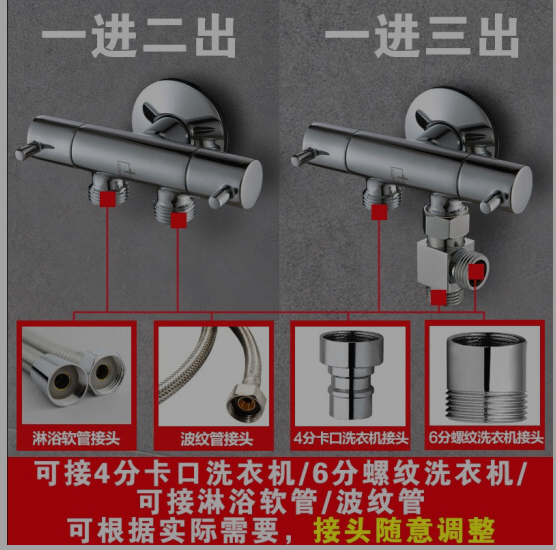 一进二出

一进三出

淋浴软管接头

波纹管接头

4分卡口洗衣机接头

6分螺纹洗衣机接头

可接4分卡口洗衣机/6分螺纹洗衣机/
可接淋浴软管/波纹管
可根据实际需要，接头随意调整