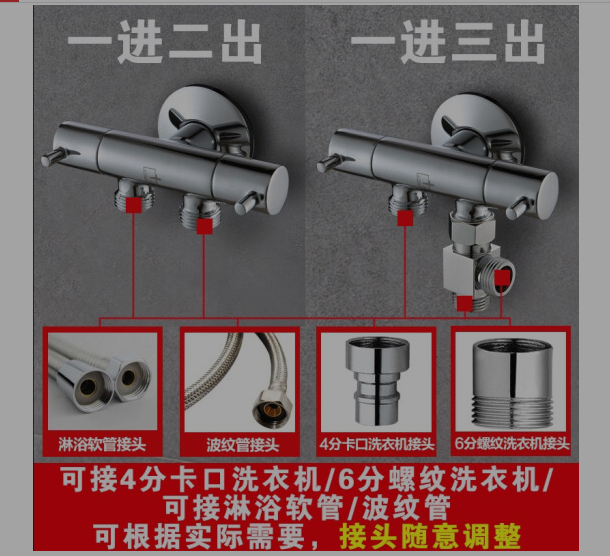 一进二出

一进三出

淋浴软管接头

波纹管接头

4分卡口洗衣机接头

6分螺纹洗衣机接头

可接4分卡口洗衣机/6分螺纹洗衣机/
可接淋浴软管/波纹管
可根据实际需要，接头随意调整