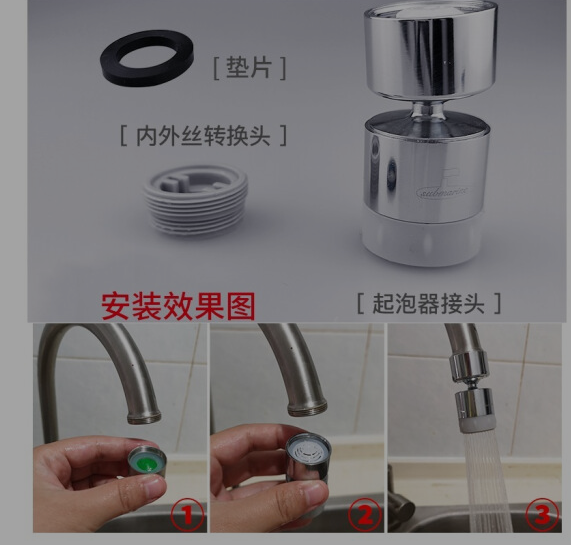 [ 垫片 ]

[ 内外丝转换头 ]

submarine

安装效果图

[ 起泡器接头 ]

①

②

③