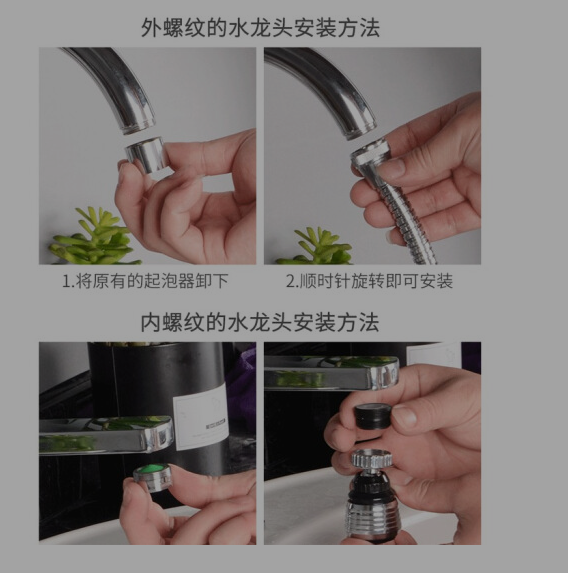 外螺纹的水龙头安装方法

1.将原有的起泡器卸下

2.顺时针旋转即可安装

内螺纹的水龙头安装方法