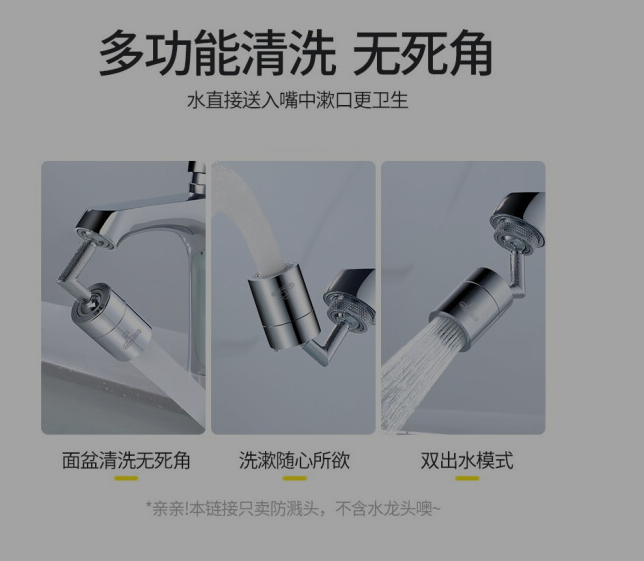 多功能清洗 无死角

水直接送入嘴中漱口更卫生

面盆清洗无死角

洗漱随心所欲

双出水模式

*亲亲!本链接只卖防溅头，不含水龙头噢~