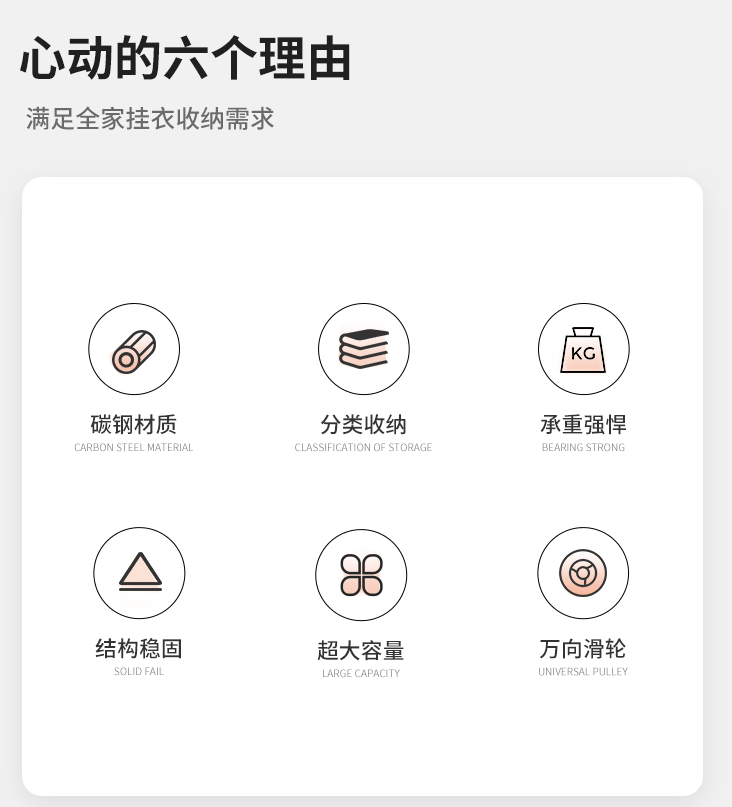 心动的六个理由

满足全家挂衣收纳需求

KG

碳钢材质
CARBON STEEL MATERIAL

分类收纳
CLASSIFICATION OF STORAGE

承重强悍
BEARING STRONG

结构稳固
SOLID FAIL

超大容量
LARGE CAPACITY

万向滑轮
UNIVERSAL PULLEY