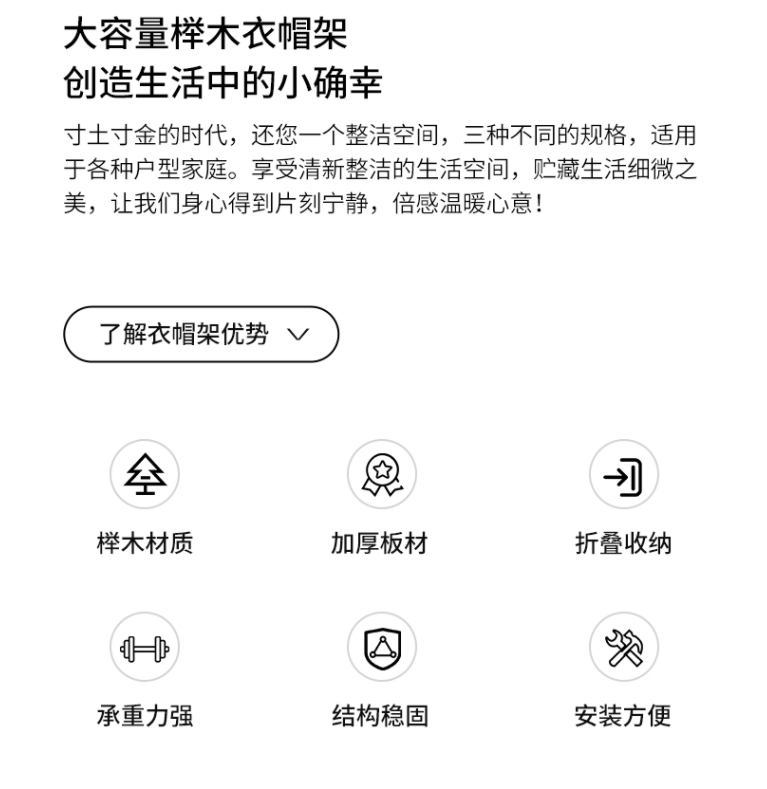 大容量榉木衣帽架
创造生活中的小确幸

寸土寸金的时代，还您一个整洁空间，三种不同的规格，适用于各种户型家庭。享受清新整洁的生活空间，贮藏生活细微之美，让我们身心得到片刻宁静，倍感温暖心意！

了解衣帽架优势

榉木材质

加厚板材

折叠收纳

承重力强

结构稳固

安装方便