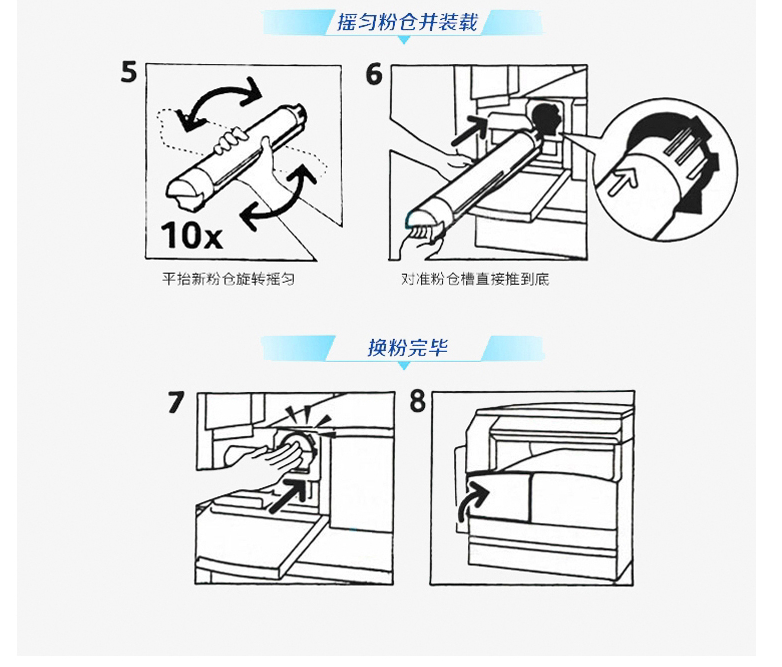 摇匀粉仓并装载

5

10x

平抬新粉仓旋转摇匀

6

对准粉仓槽直接推到底

换粉完毕

7

8