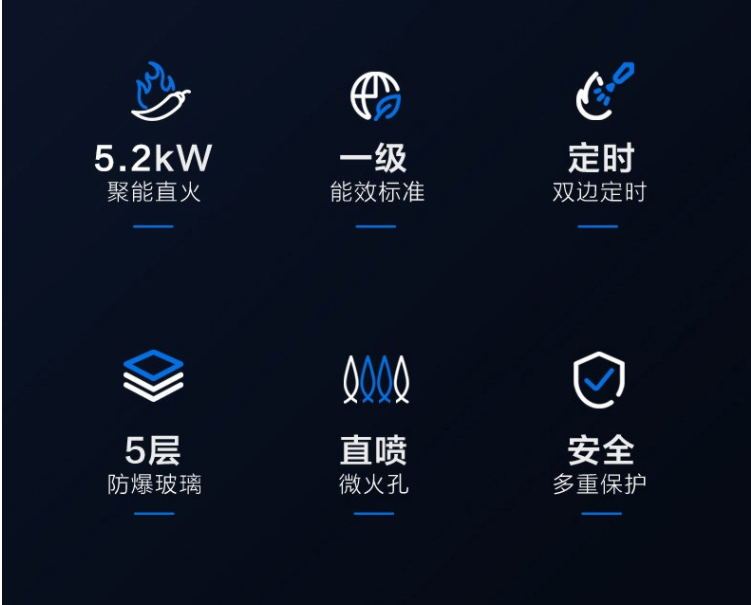 5.2kW
聚能直火

一级
能效标准

定时
双边定时

5层
防爆玻璃

直喷
微火孔

安全
多重保护