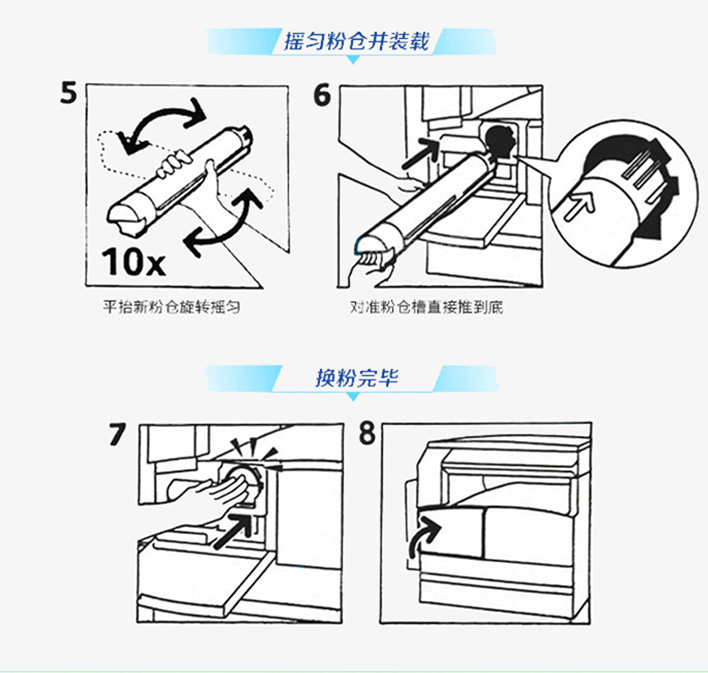 摇匀粉仓并装载

5

10x

平抬新粉仓旋转摇匀

6

对准粉仓槽直接推到底

换粉完毕

7

8