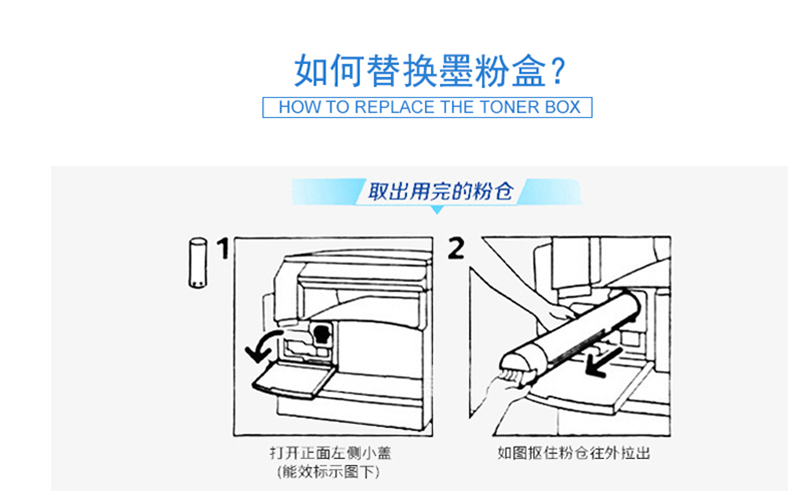 如何替换墨粉盒？

HOW TO REPLACE THE TONER BOX

取出用完的粉仓

1

2

打开正面左侧小盖
(能效标示图下)

如图抠住粉仓往外拉出