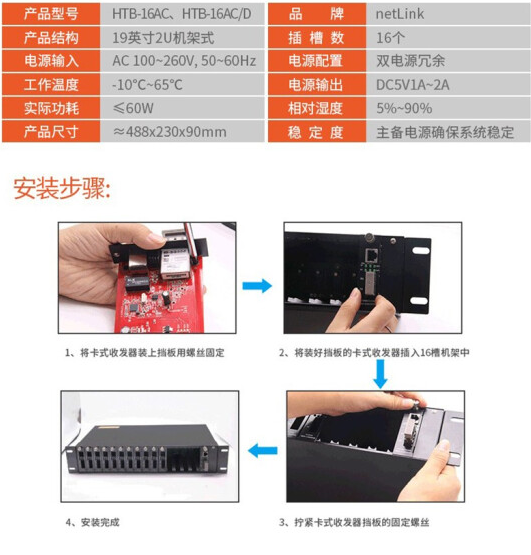 | 产品型号 | HTB-16AC、HTB-16AC/D | 品　牌 | netLink |
|---|---|---|---|
| 产品结构 | 19英寸2U机架式 | 插 槽 数 | 16个 |
| 电源输入 | AC 100~260V, 50~60Hz | 电源配置 | 双电源冗余 |
| 工作温度 | -10°C~65°C | 电源输出 | DC5V1A~2A |
| 实际功耗 | ≤60W | 相对湿度 | 5%~90% |
| 产品尺寸 | ≈488x230x90mm | 稳 定 度 | 主备电源确保系统稳定 |

安装步骤:

1、将卡式收发器装上挡板用螺丝固定

2、将装好挡板的卡式收发器插入16槽机架中

4、安装完成

3、拧紧卡式收发器挡板的固定螺丝