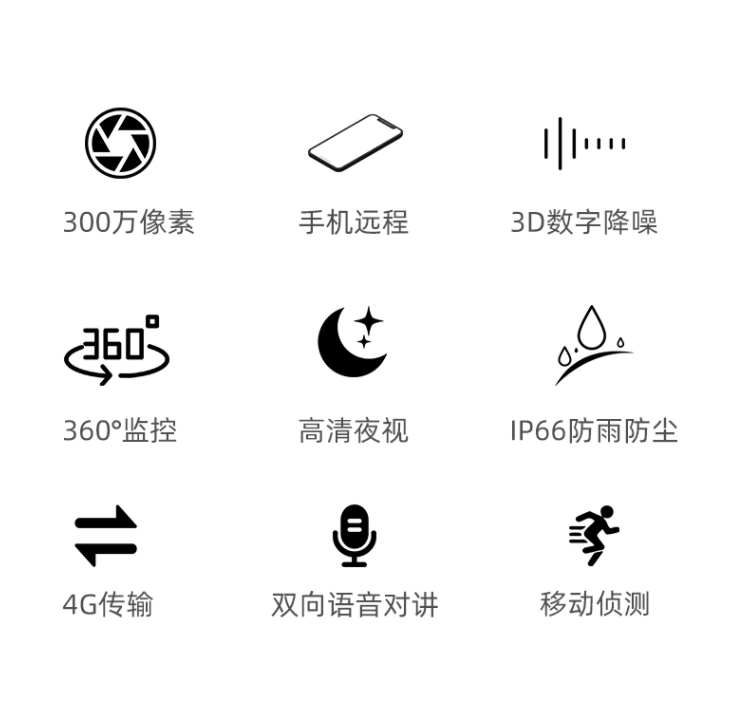 300万像素

手机远程

3D数字降噪

360°

360°监控

高清夜视

IP66防雨防尘

4G传输

双向语音对讲

移动侦测