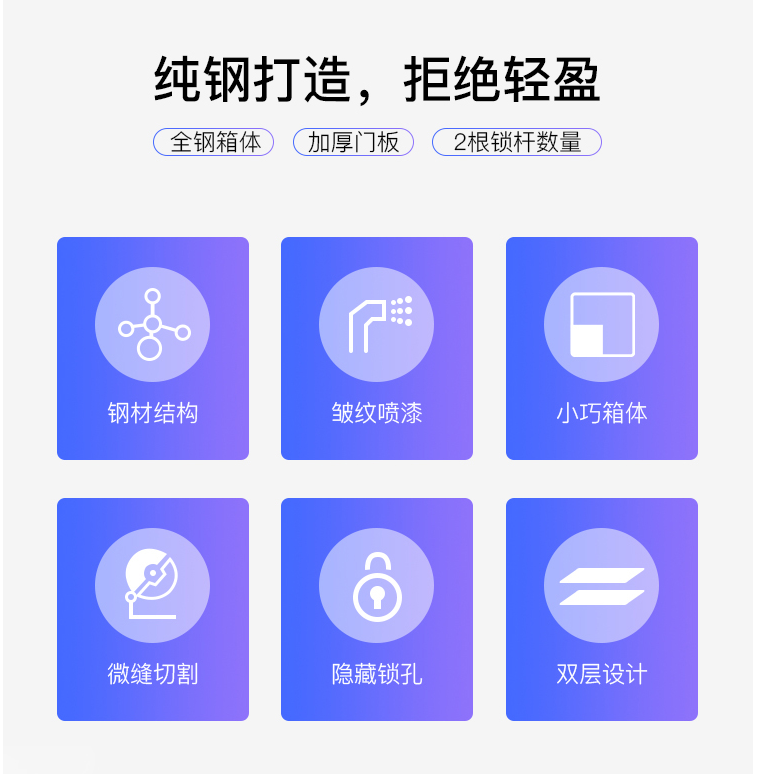 纯钢打造，拒绝轻盈

全钢箱体 加厚门板 2根锁杆数量

钢材结构

皱纹喷漆

小巧箱体

微缝切割

隐藏锁孔

双层设计