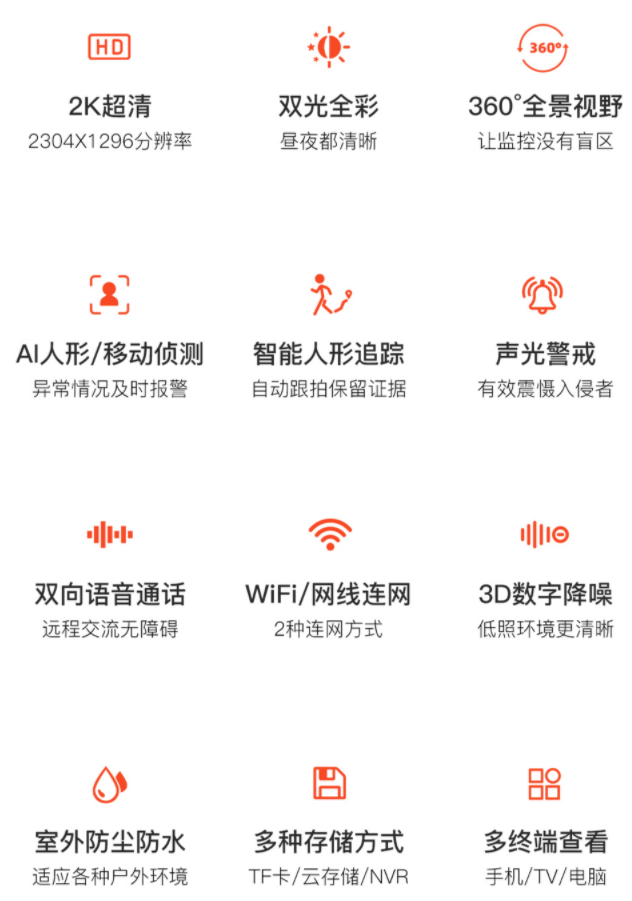 HD

2K超清

2304X1296分辨率

双光全彩

昼夜都清晰

360°

360°全景视野

让监控没有盲区

AI人形/移动侦测

异常情况及时报警

智能人形追踪

自动跟拍保留证据

声光警戒

有效震慑入侵者

双向语音通话

远程交流无障碍

WiFi/网线连网

2种连网方式

3D数字降噪

低照环境更清晰

室外防尘防水

适应各种户外环境

多种存储方式

TF卡/云存储/NVR

多终端查看

手机/TV/电脑