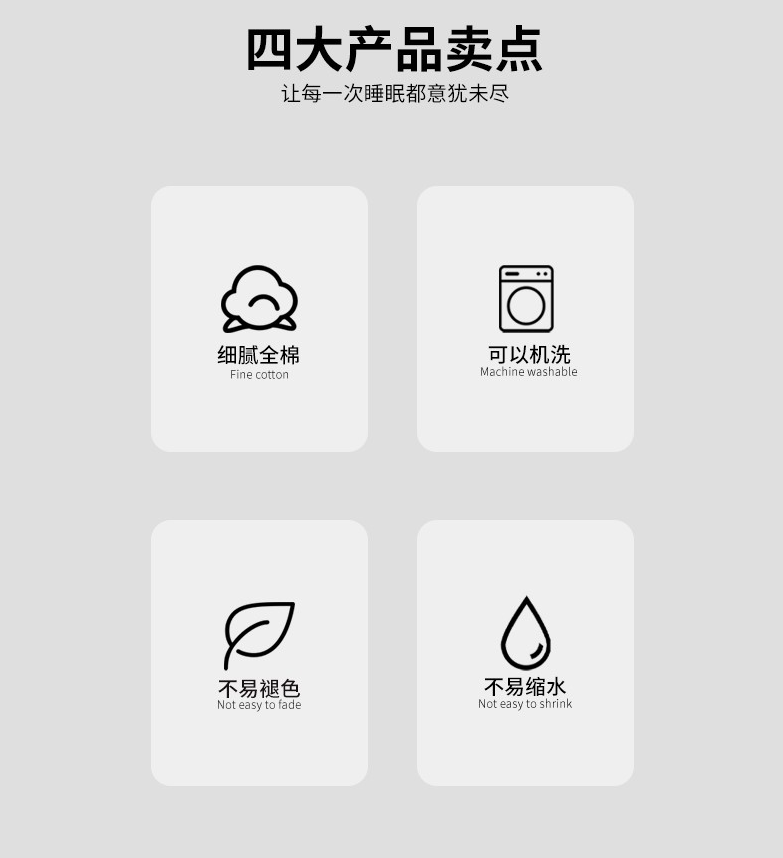 四大产品卖点
让每一次睡眠都意犹未尽

细腻全棉
Fine cotton

可以机洗
Machine washable

不易褪色
Not easy to fade

不易缩水
Not easy to shrink