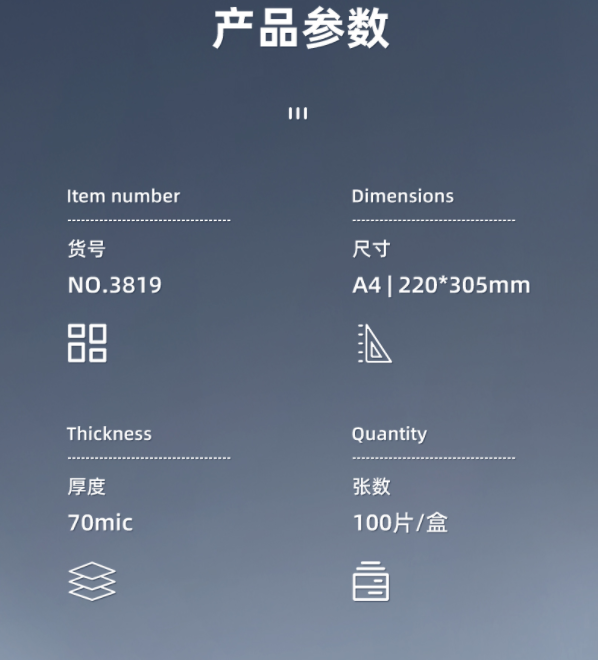 产品参数

Item number

货号

NO.3819

Dimensions

尺寸

A4 | 220*305mm

Thickness

厚度

70mic

Quantity

张数

100片/盒