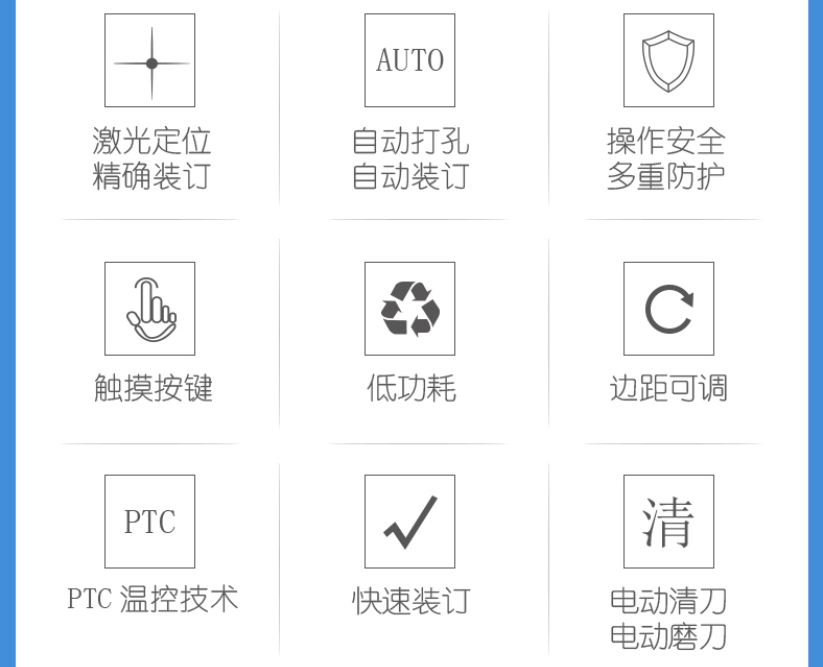 激光定位
精确装订

AUTO

自动打孔
自动装订

操作安全
多重防护

触摸按键

低功耗

边距可调

PTC

PTC温控技术

快速装订

清

电动清刀
电动磨刀