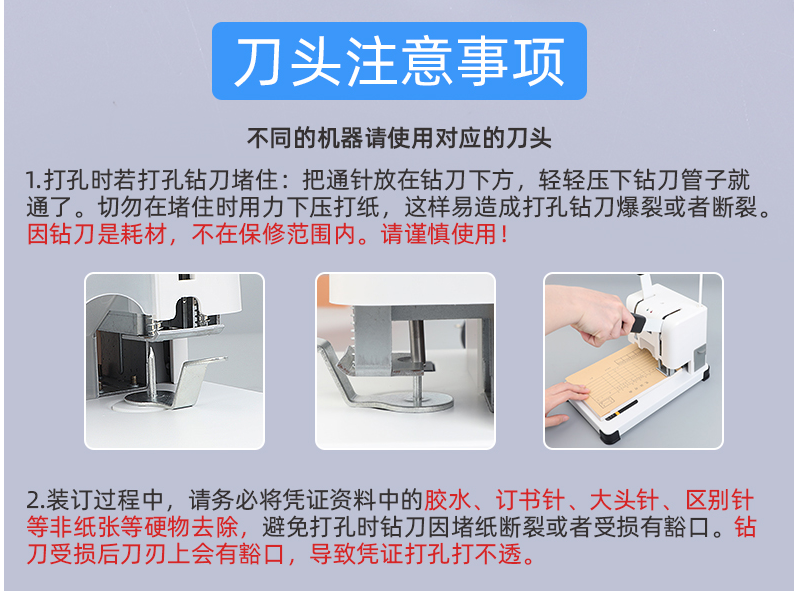 刀头注意事项

不同的机器请使用对应的刀头

1.打孔时若打孔钻刀堵住：把通针放在钻刀下方，轻轻压下钻刀管子就通了。切勿在堵住时用力下压打纸，这样易造成打孔钻刀爆裂或者断裂。因钻刀是耗材，不在保修范围内。请谨慎使用！

2.装订过程中，请务必将凭证资料中的胶水、订书针、大头针、区别针等非纸张等硬物去除，避免打孔时钻刀因堵纸断裂或者受损有豁口。钻刀受损后刀刃上会有豁口，导致凭证打孔打不透。