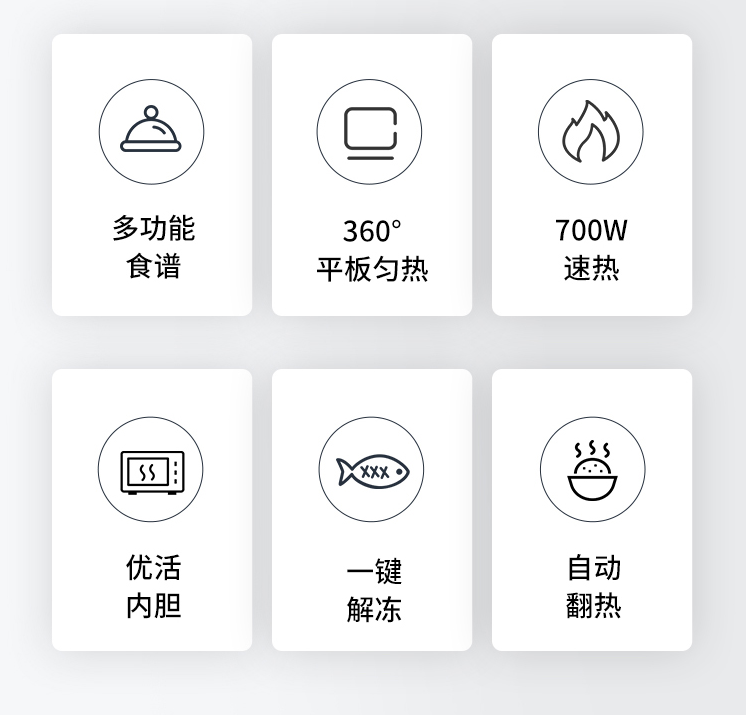 多功能
食谱

360°
平板匀热

700W
速热

优活
内胆

一键
解冻

自动
翻热