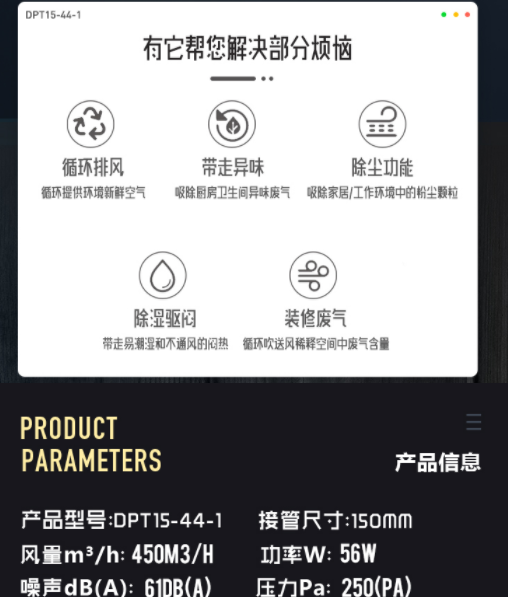 DPT15-44-1

有它帮您解决部分烦恼

循环排风
循环提供环境新鲜空气

带走异味
吸除厨房卫生间异味废气

除尘功能
吸除家居/工作环境中的粉尘颗粒

除湿驱闷
带走易潮湿和不通风的闷热

装修废气
循环吹送风稀释空间中废气含量

PRODUCT
PARAMETERS

产品信息

产品型号:DPT15-44-1 接管尺寸:150mm
风量m³/h: 450M3/H 功率W: 56W
噪声dB(A): 61DB(A) 压力Pa: 250(PA)