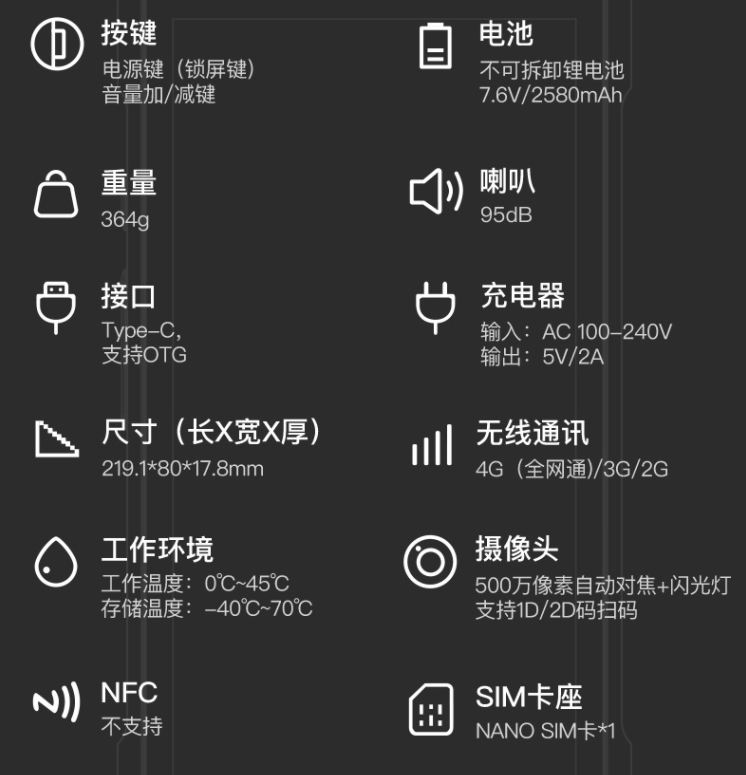 按键
电源键（锁屏键）
音量加/减键

重量
364g

接口
Type-C,
支持OTG

尺寸（长X宽X厚）
219.1*80*17.8mm

工作环境
工作温度：0℃~45℃
存储温度：-40℃~70℃

NFC
不支持

电池
不可拆卸锂电池
7.6V/2580mAh

喇叭
95dB

充电器
输入：AC 100-240V
输出：5V/2A

无线通讯
4G（全网通）/3G/2G

摄像头
500万像素自动对焦+闪光灯
支持1D/2D码扫码

SIM卡座
NANO SIM卡*1