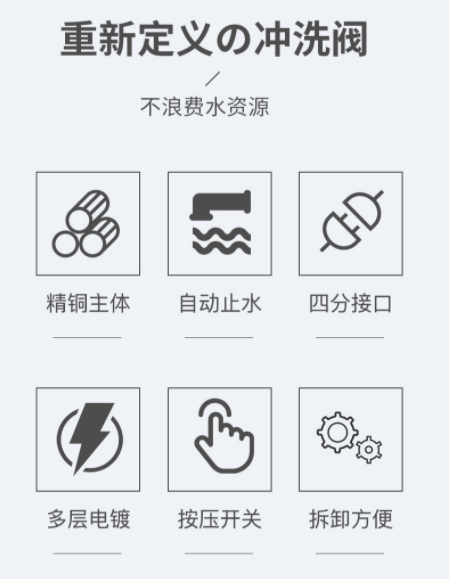 重新定义の冲洗阀

/

不浪费水资源

精铜主体

自动止水

四分接口

多层电镀

按压开关

拆卸方便