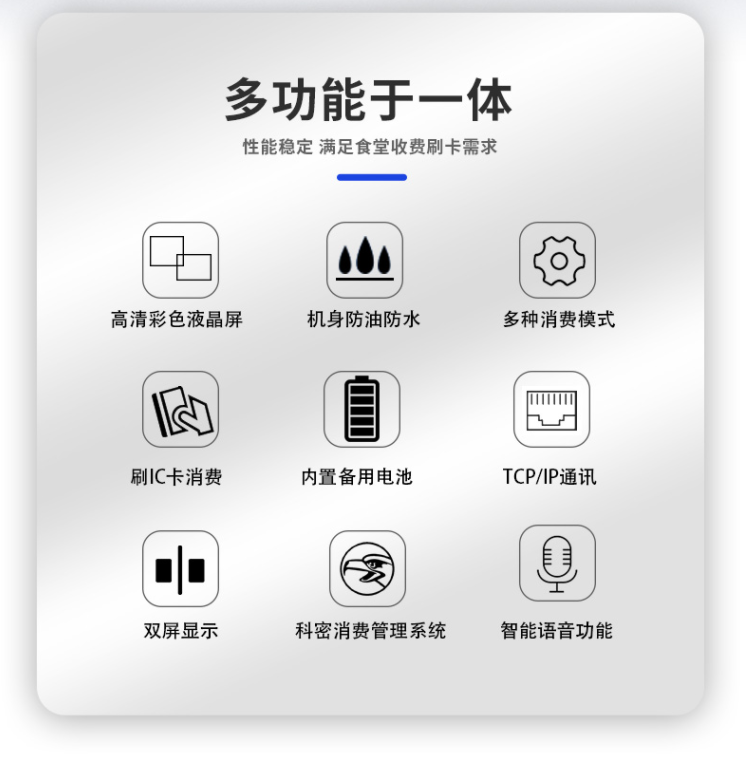 多功能于一体

性能稳定 满足食堂收费刷卡需求

高清彩色液晶屏

机身防油防水

多种消费模式

刷IC卡消费

内置备用电池

TCP/IP通讯

双屏显示

科密消费管理系统

智能语音功能