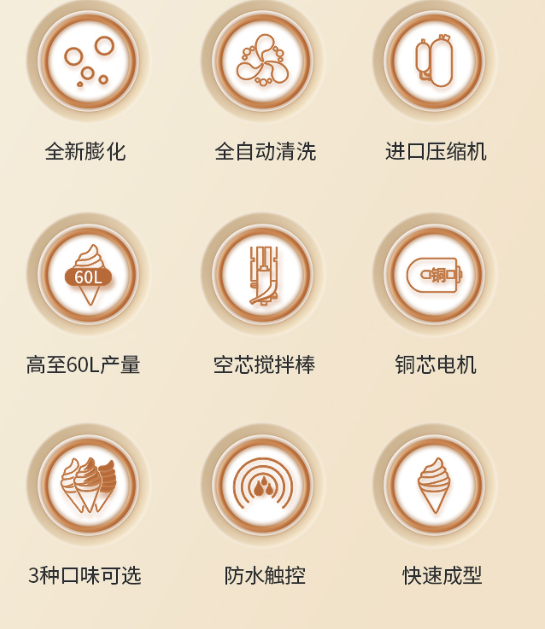 全新膨化

全自动清洗

进口压缩机

60L

高至60L产量

空芯搅拌棒

铜

铜芯电机

3种口味可选

防水触控

快速成型