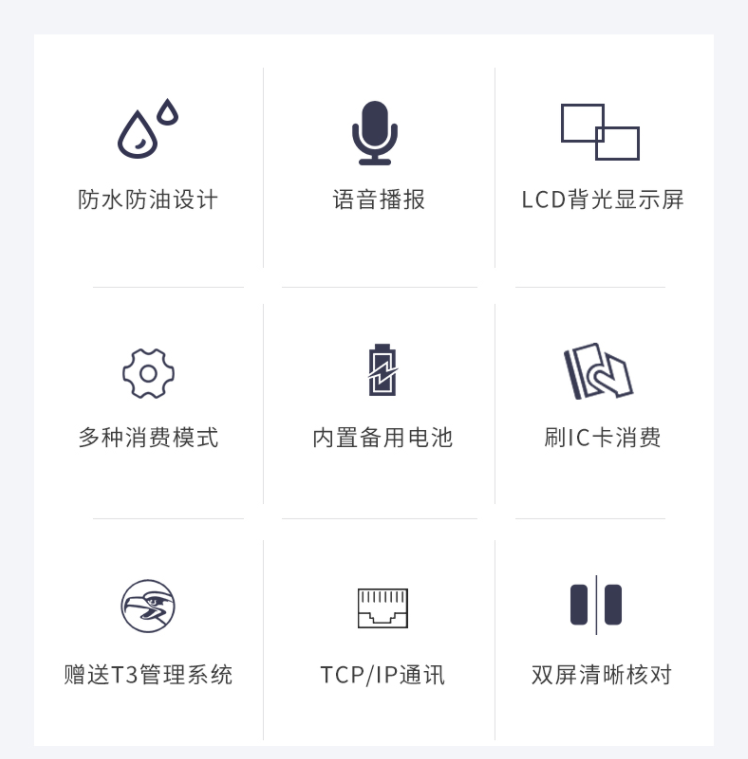 防水防油设计

语音播报

LCD背光显示屏

多种消费模式

内置备用电池

刷IC卡消费

赠送T3管理系统

TCP/IP通讯

双屏清晰核对