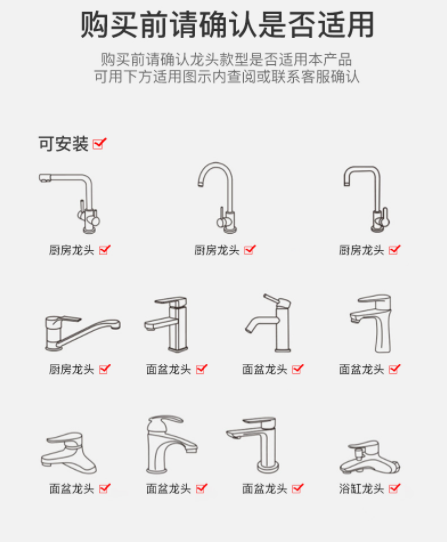 购买前请确认是否适用

购买前请确认龙头款型是否适用本产品
可用下方适用图示内查阅或联系客服确认

可安装

厨房龙头 厨房龙头 厨房龙头

厨房龙头 面盆龙头 面盆龙头 面盆龙头

面盆龙头 面盆龙头 面盆龙头 浴缸龙头