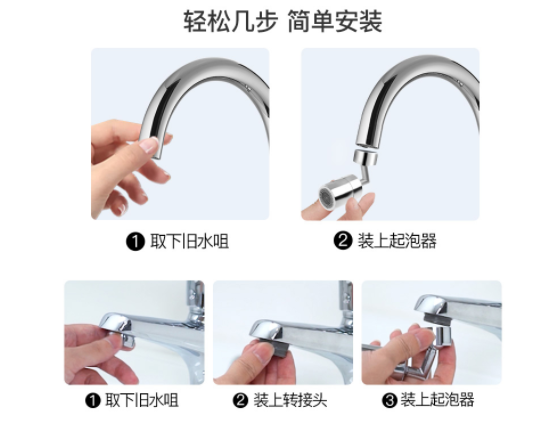 轻松几步 简单安装

❶ 取下旧水咀

❷ 装上起泡器

❶ 取下旧水咀

❷ 装上转接头

❸ 装上起泡器