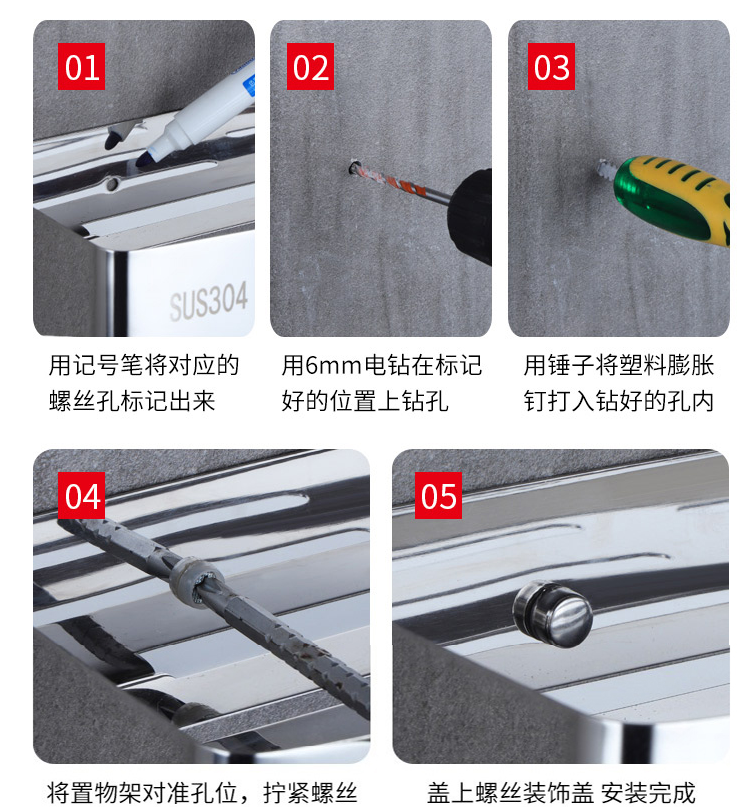 01

SUS304

用记号笔将对应的螺丝孔标记出来

02

用6mm电钻在标记好的位置上钻孔

03

用锤子将塑料膨胀钉打入钻好的孔内

04

将置物架对准孔位，拧紧螺丝

05

盖上螺丝装饰盖 安装完成