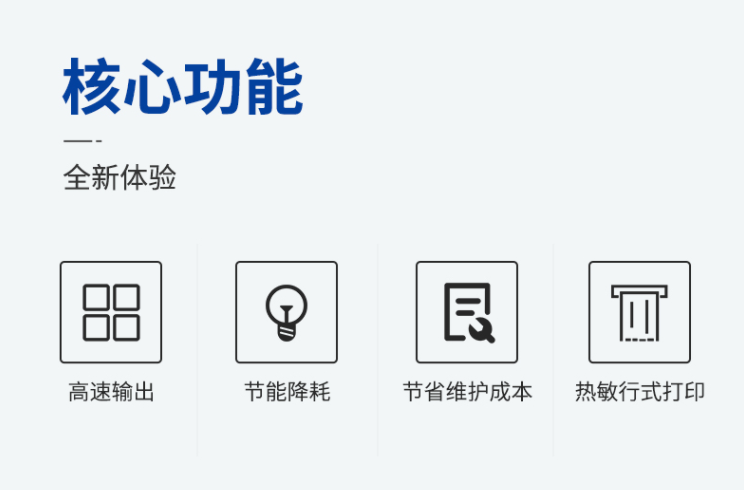 核心功能

全新体验

高速输出

节能降耗

节省维护成本

热敏行式打印