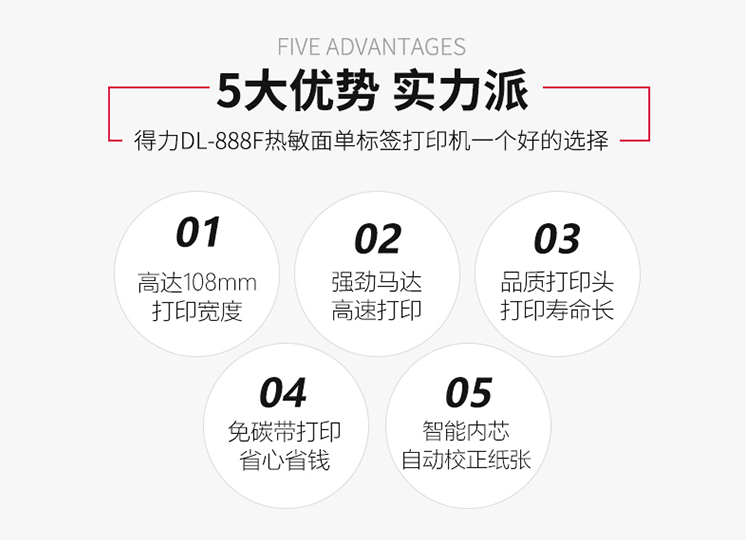 FIVE ADVANTAGES

5大优势 实力派

得力DL-888F热敏面单标签打印机一个好的选择

01
高达108mm
打印宽度

02
强劲马达
高速打印

03
品质打印头
打印寿命长

04
免碳带打印
省心省钱

05
智能内芯
自动校正纸张