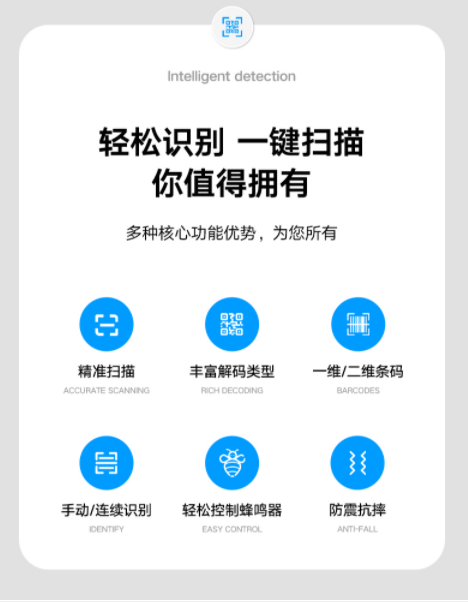 Intelligent detection

轻松识别 一键扫描
你值得拥有

多种核心功能优势，为您所有

精准扫描
ACCURATE SCANNING

丰富解码类型
RICH DECODING

一维/二维条码
BARCODES

手动/连续识别
IDENTIFY

轻松控制蜂鸣器
EASY CONTROL

防震抗摔
ANTI-FALL