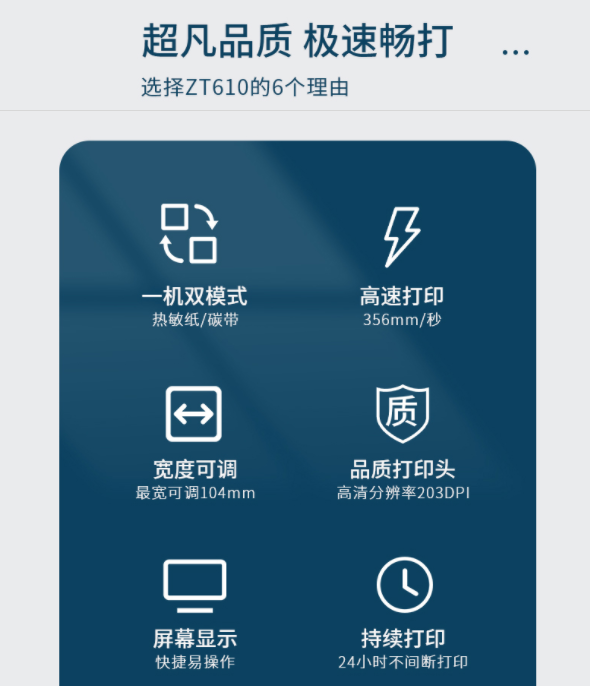 超凡品质 极速畅打 ...

选择ZT610的6个理由

一机双模式
热敏纸/碳带

高速打印
356mm/秒

宽度可调
最宽可调104mm

质

品质打印头
高清分辨率203DPI

屏幕显示
快捷易操作

持续打印
24小时不间断打印