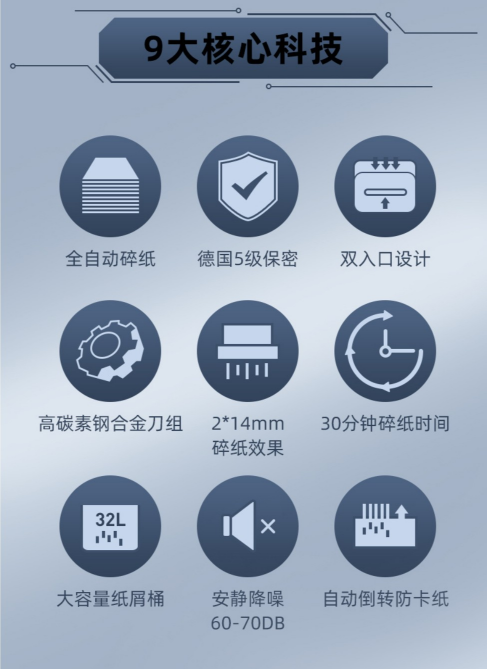 9大核心科技

全自动碎纸

德国5级保密

双入口设计

高碳素钢合金刀组

2*14mm
碎纸效果

30分钟碎纸时间

32L

大容量纸屑桶

安静降噪
60-70DB

自动倒转防卡纸