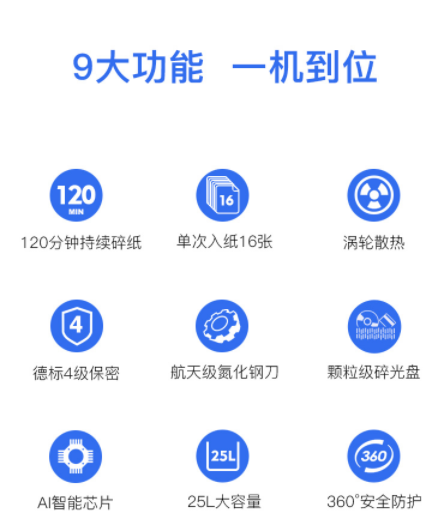 9大功能 一机到位

120
MIN
120分钟持续碎纸

16
单次入纸16张

涡轮散热

4
德标4级保密

航天级氮化钢刀

颗粒级碎光盘

AI智能芯片

25L
25L大容量

360
360°安全防护