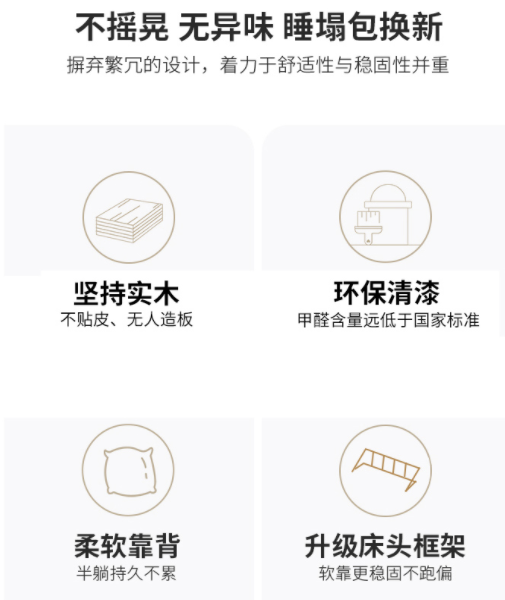 不摇晃 无异味 睡塌包换新

摒弃繁冗的设计，着力于舒适性与稳固性并重

坚持实木

不贴皮、无人造板

环保清漆

甲醛含量远低于国家标准

柔软靠背

半躺持久不累

升级床头框架

软靠更稳固不跑偏