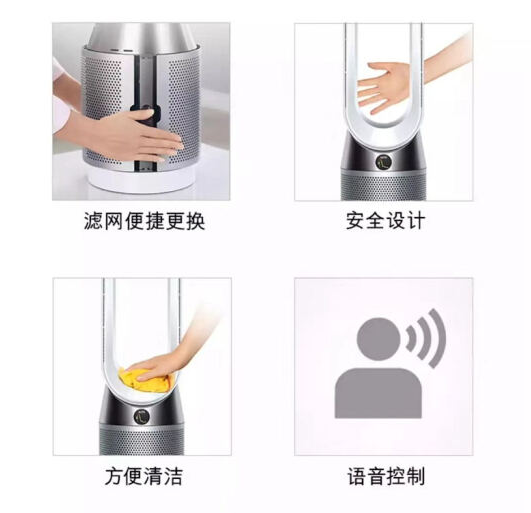 滤网便捷更换

安全设计

方便清洁

语音控制