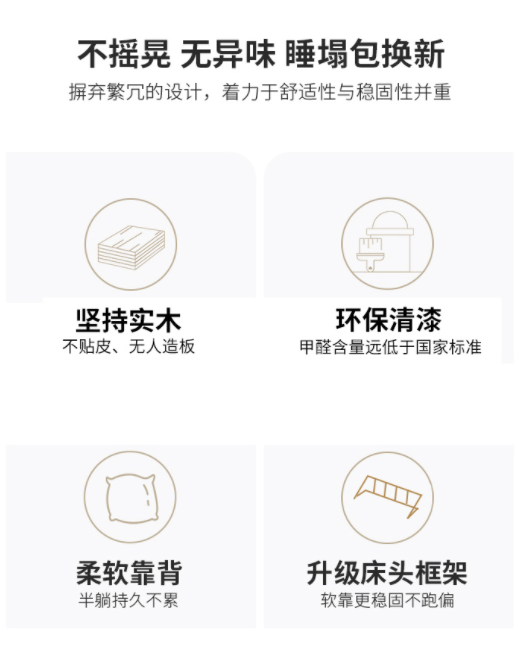 不摇晃 无异味 睡塌包换新
摒弃繁冗的设计，着力于舒适性与稳固性并重

坚持实木
不贴皮、无人造板

环保清漆
甲醛含量远低于国家标准

柔软靠背
半躺持久不累

升级床头框架
软靠更稳固不跑偏