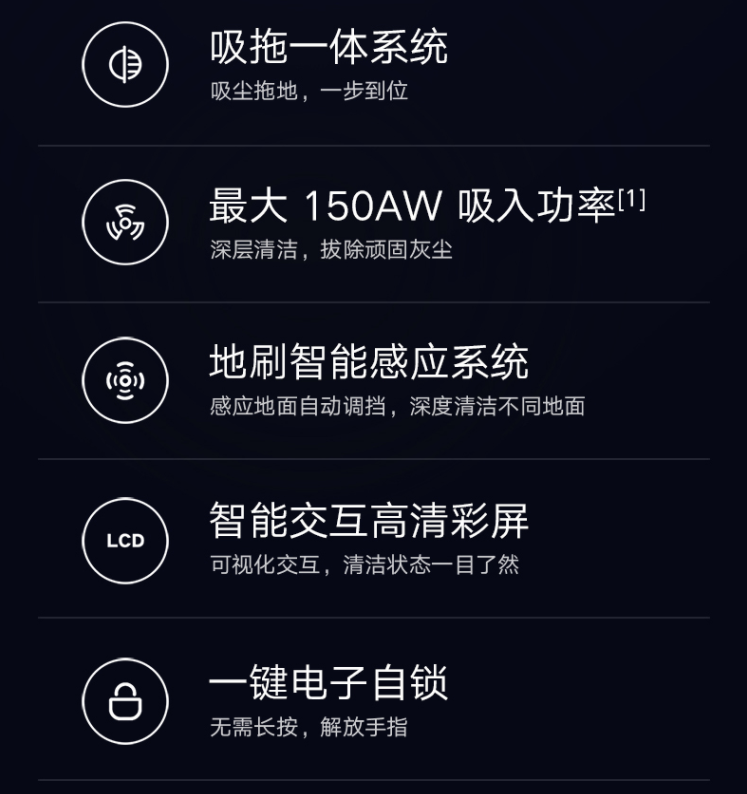 吸拖一体系统
吸尘拖地，一步到位

最大150AW吸入功率$^{[1]}$
深层清洁，拔除顽固灰尘

地刷智能感应系统
感应地面自动调挡，深度清洁不同地面

LCD
智能交互高清彩屏
可视化交互，清洁状态一目了然

一键电子自锁
无需长按，解放手指