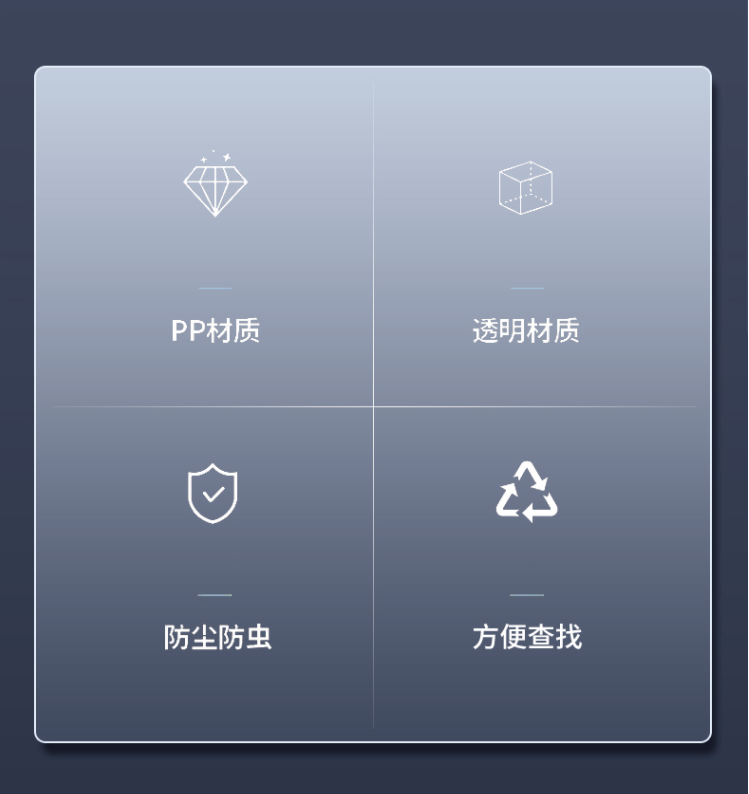 PP材质

透明材质

防尘防虫

方便查找