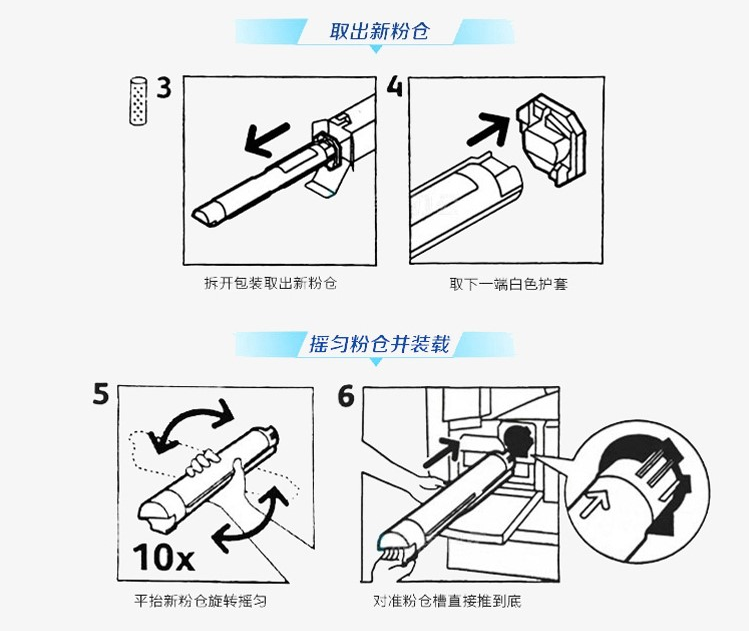 取出新粉仓

3

4

拆开包装取出新粉仓

取下一端白色护套

摇匀粉仓并装载

5

10x

6

平抬新粉仓旋转摇匀

对准粉仓槽直接推到底