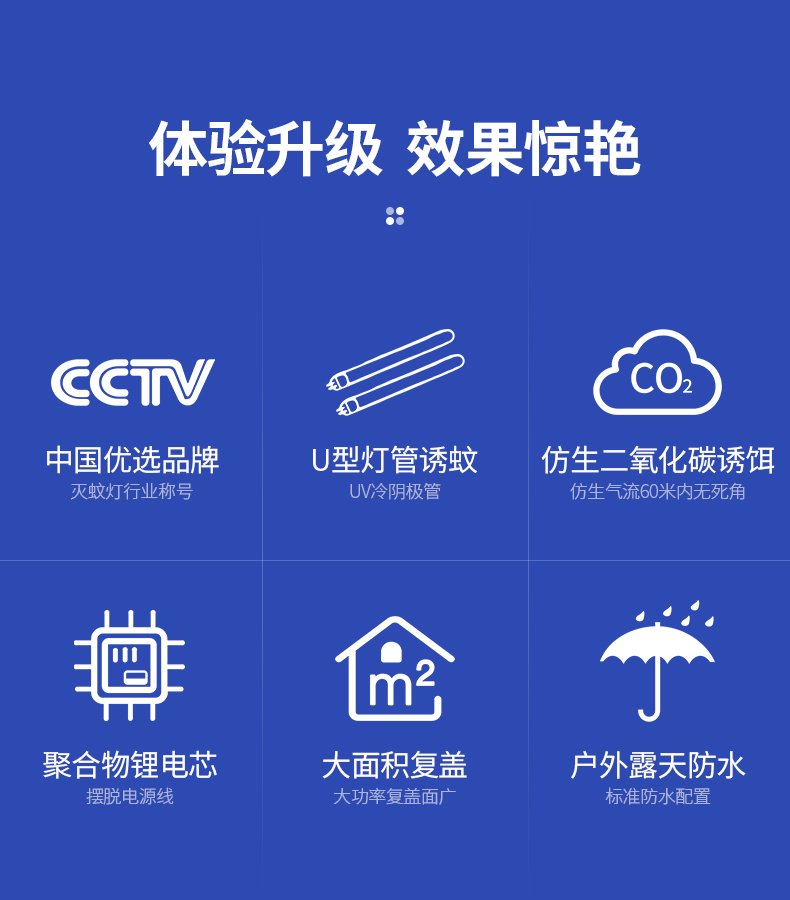 体验升级 效果惊艳

CCTV

中国优选品牌
灭蚊灯行业称号

U型灯管诱蚊
UV冷阴极管

$CO_2$

仿生二氧化碳诱饵
仿生气流60米内无死角

聚合物锂电芯
摆脱电源线

$m^2$

大面积复盖
大功率复盖面广

户外露天防水
标准防水配置