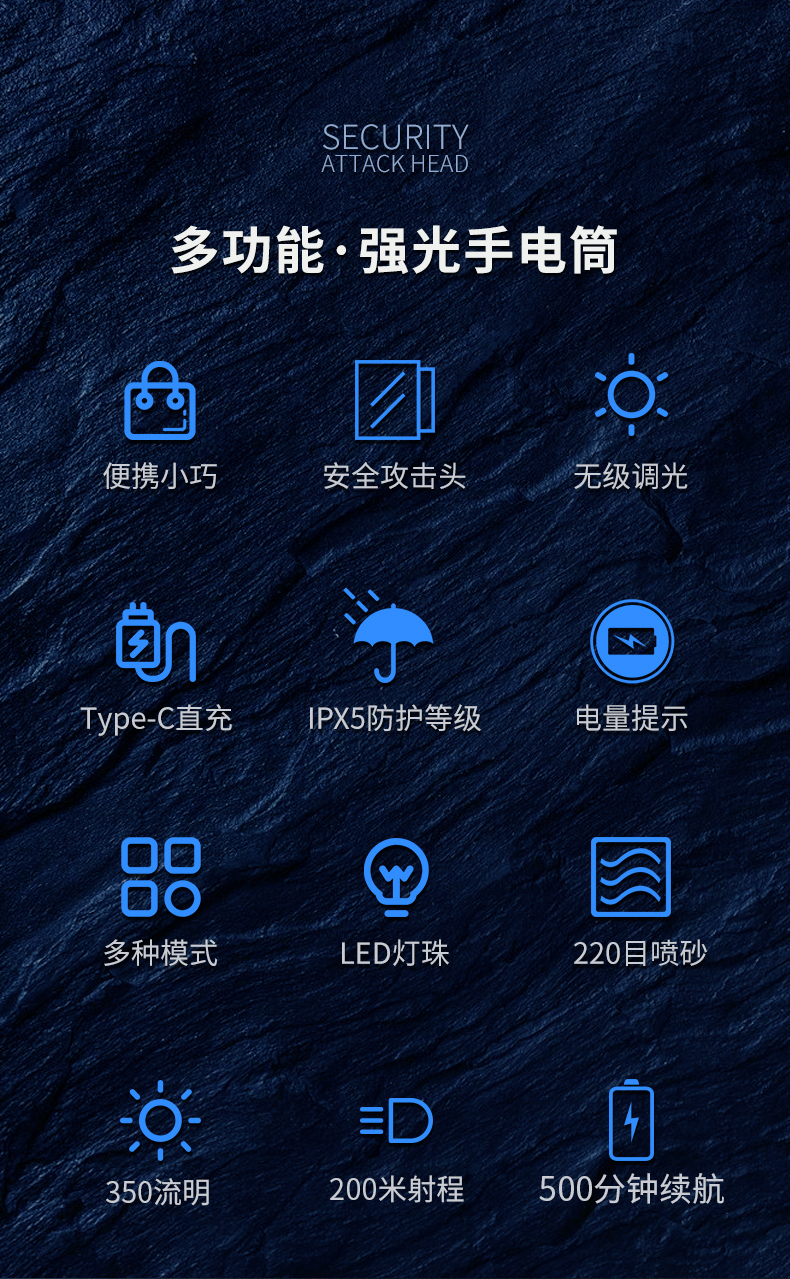 SECURITY
ATTACK HEAD

多功能·强光手电筒

便携小巧

安全攻击头

无级调光

Type-C直充

IPX5防护等级

电量提示

多种模式

LED灯珠

220目喷砂

350流明

200米射程

500分钟续航