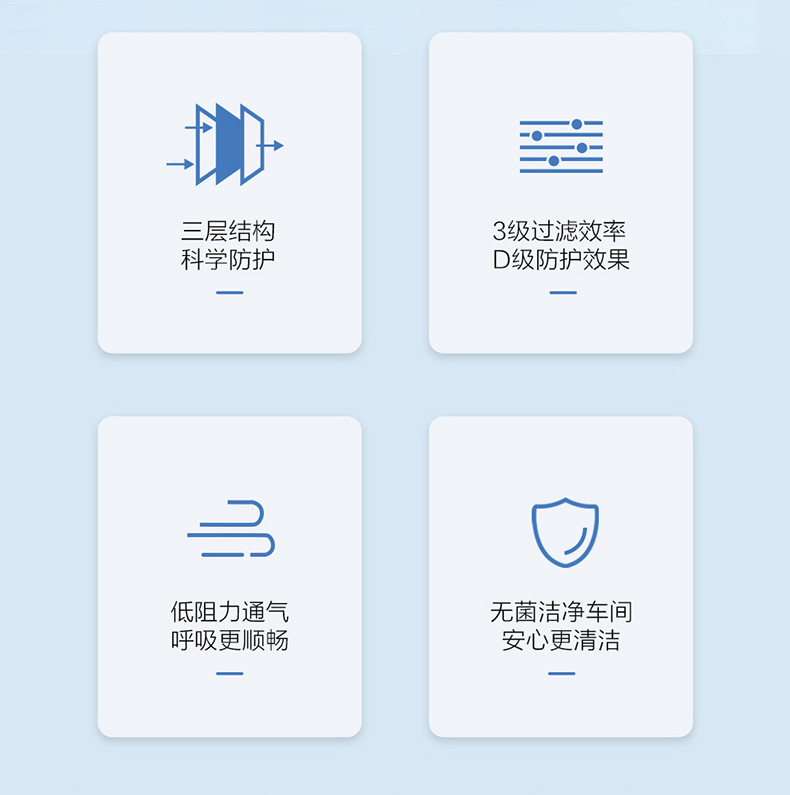 三层结构
科学防护

3级过滤效率
D级防护效果

低阻力通气
呼吸更顺畅

无菌洁净车间
安心更清洁