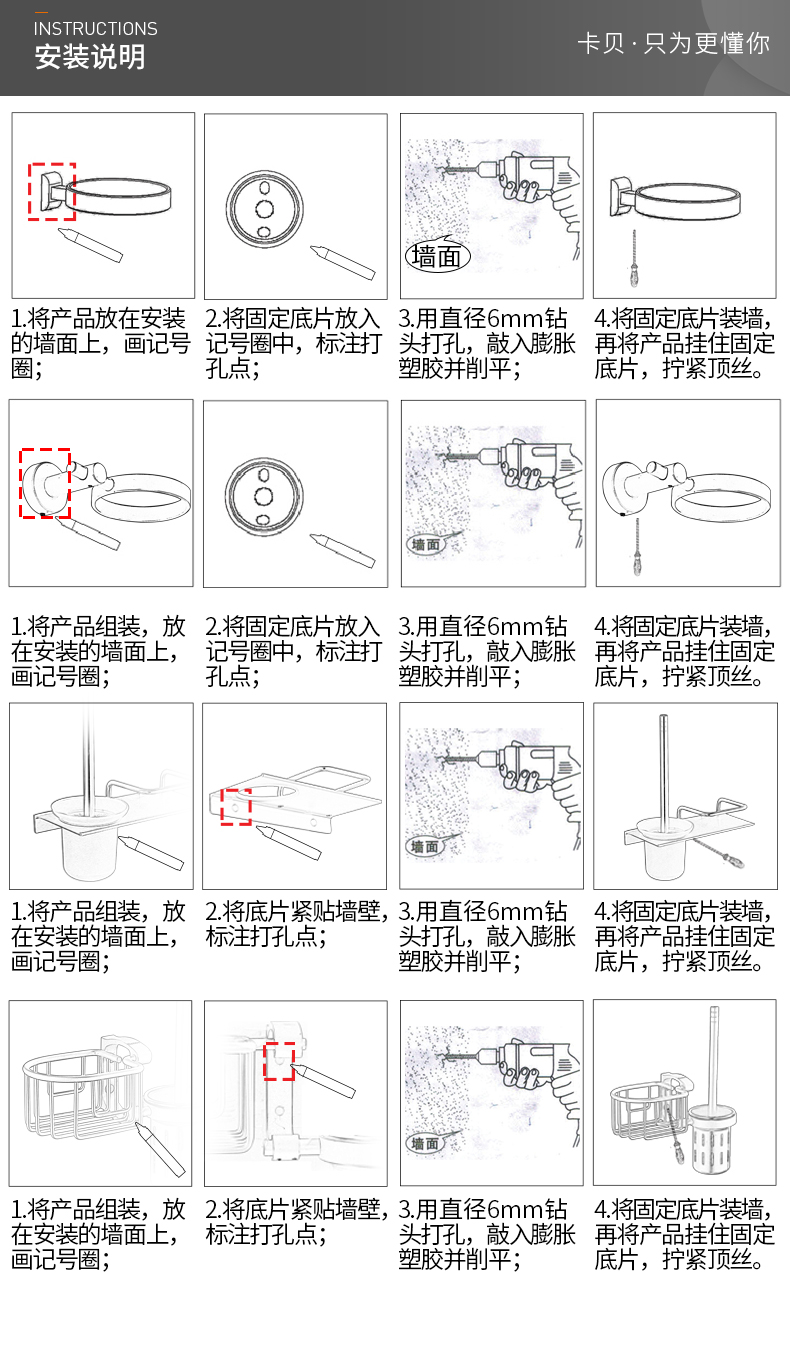 INSTRUCTIONS
安装说明

卡贝 · 只为更懂你

墙面

1.将产品放在安装的墙面上，画记号圈；

2.将固定底片放入记号圈中，标注打孔点；

3.用直径6mm钻头打孔，敲入膨胀塑胶并削平；

4.将固定底片装墙，再将产品挂住固定底片，拧紧顶丝。

墙面

1.将产品组装，放在安装的墙面上，画记号圈；

2.将固定底片放入记号圈中，标注打孔点；

3.用直径6mm钻头打孔，敲入膨胀塑胶并削平；

4.将固定底片装墙，再将产品挂住固定底片，拧紧顶丝。

墙面

1.将产品组装，放在安装的墙面上，画记号圈；

2.将底片紧贴墙壁，标注打孔点；

3.用直径6mm钻头打孔，敲入膨胀塑胶并削平；

4.将固定底片装墙，再将产品挂住固定底片，拧紧顶丝。

墙面

1.将产品组装，放在安装的墙面上，画记号圈；

2.将底片紧贴墙壁，标注打孔点；

3.用直径6mm钻头打孔，敲入膨胀塑胶并削平；

4.将固定底片装墙，再将产品挂住固定底片，拧紧顶丝。