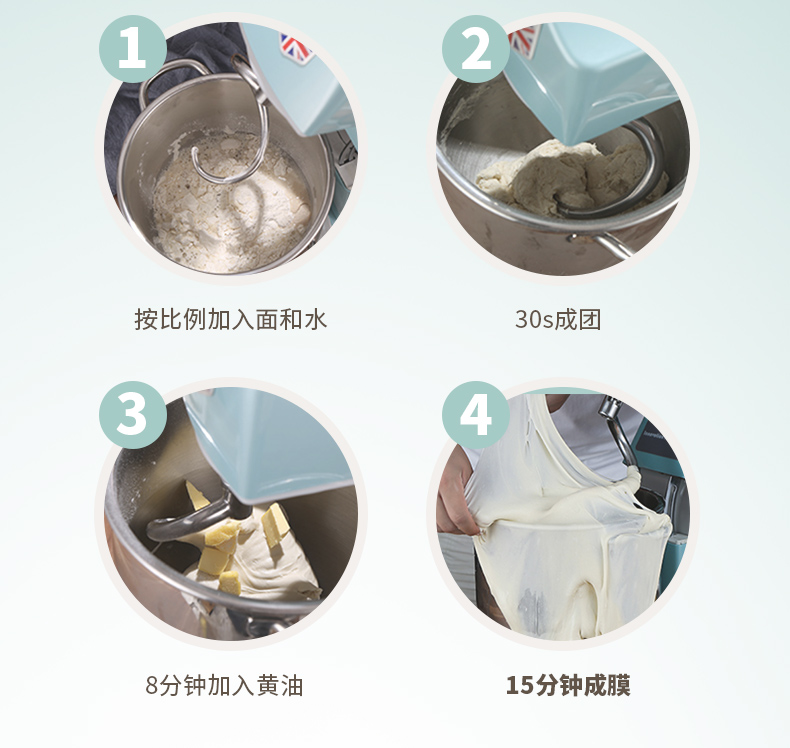 1

按比例加入面和水

2

30s成团

3

8分钟加入黄油

4

15分钟成膜